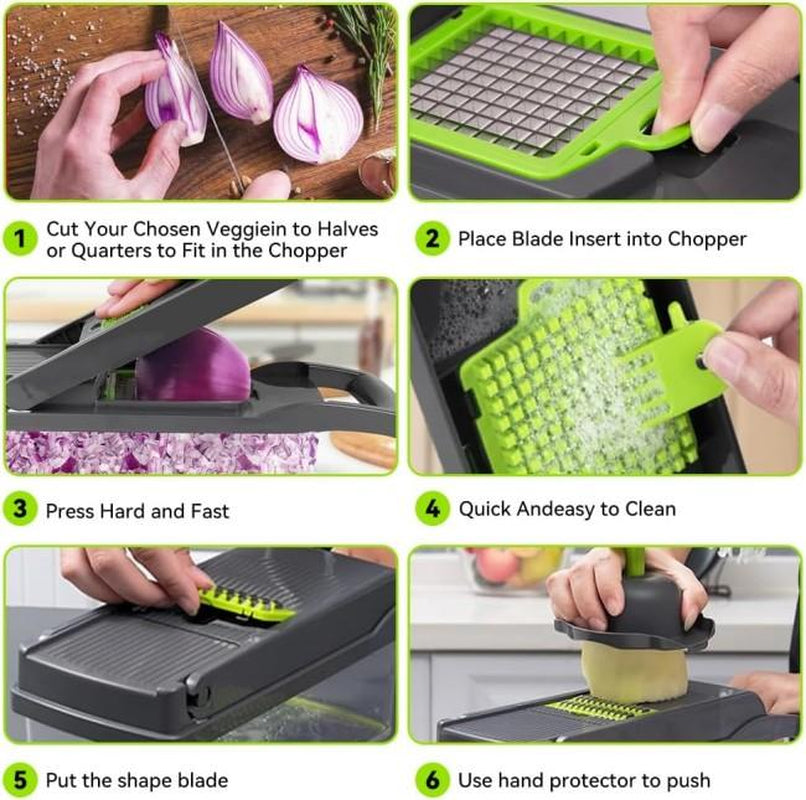 1 Cut Your Chosen Veggiein to Halves or Quarters to Fit in the Chopper

2 Place Blade Insert into Chopper

3 Press Hard and Fast

4 Quick Andeasy to Clean

5 Put the shape blade

6 Use hand protector to push