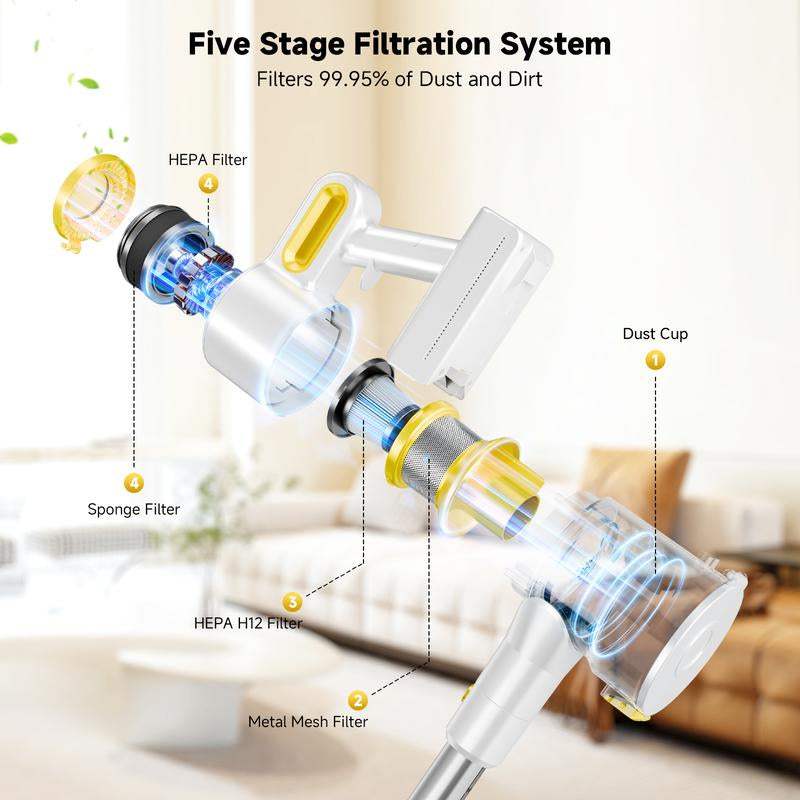 Five Stage Filtration System
Filters 99.95% of Dust and Dirt

HEPA Filter
4

Dust Cup
1

4
Sponge Filter

3
HEPA H12 Filter

2
Metal Mesh Filter